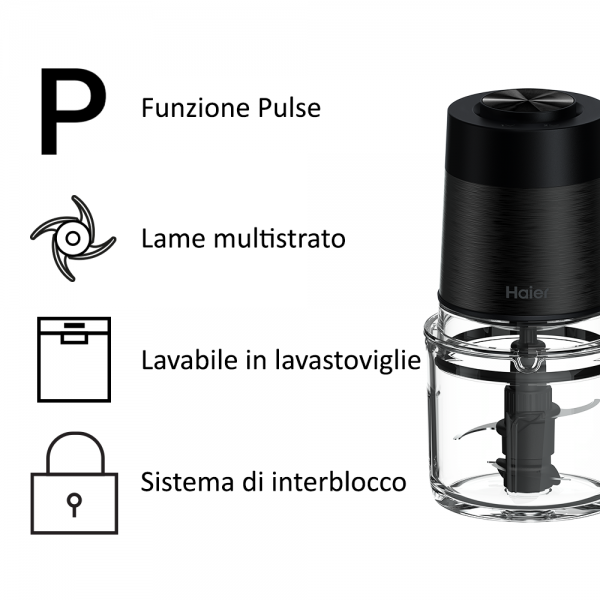 P

Funzione Pulse

Lame multistrato

Lavabile in lavastoviglie

Sistema di interblocco

Haier